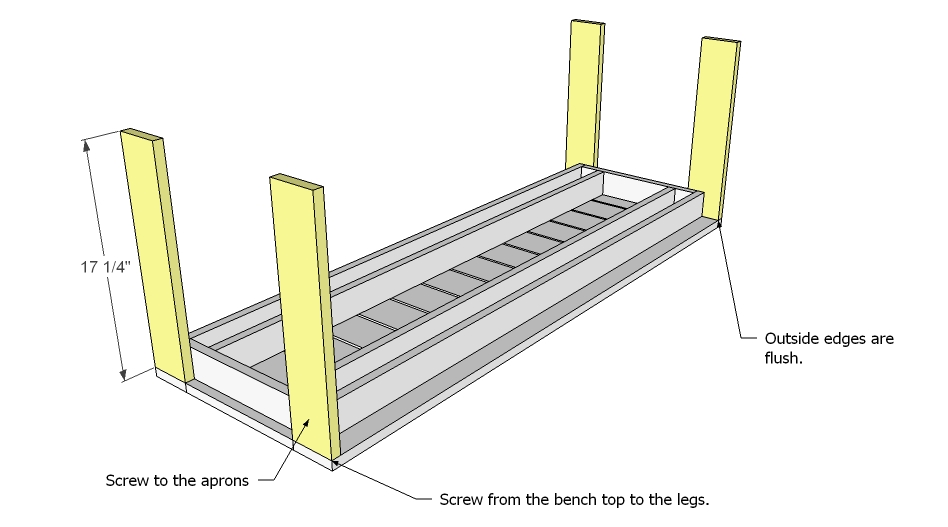 17 1/4"

Outside edges are flush.

Screw to the aprons

Screw from the bench top to the legs.